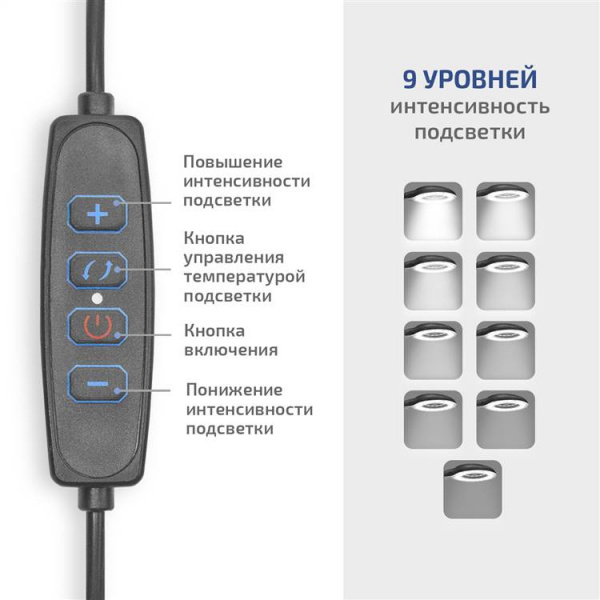 Повышение интенсивности подсветки

Кнопка управления температурой подсветки

Кнопка включения

Понижение интенсивности подсветки

9 УРОВНЕЙ
интенсивность подсветки