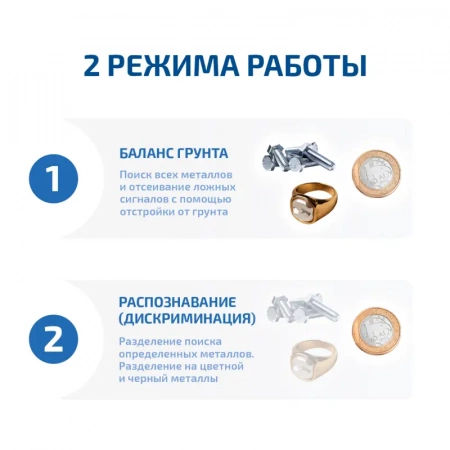 2 РЕЖИМА РАБОТЫ

1

БАЛАНС ГРУНТА

Поиск всех металлов и отсеивание ложных сигналов с помощью отстройки от грунта

2

РАСПОЗНАВАНИЕ (ДИСКРИМИНАЦИЯ)

Разделение поиска определенных металлов. Разделение на цветной и черный металлы